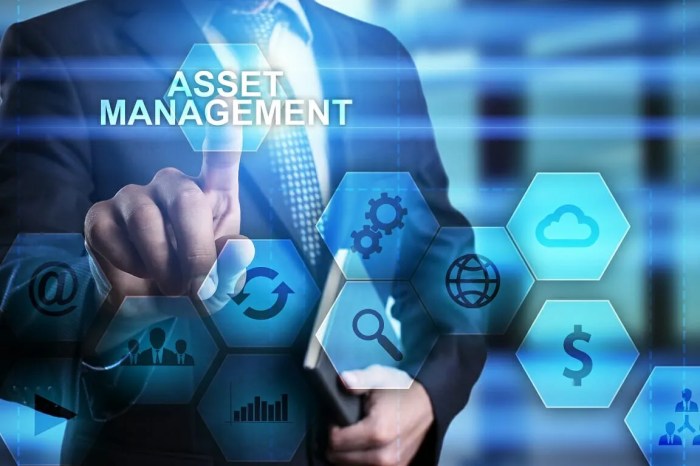 ASSET MANAGEMENT

@

$